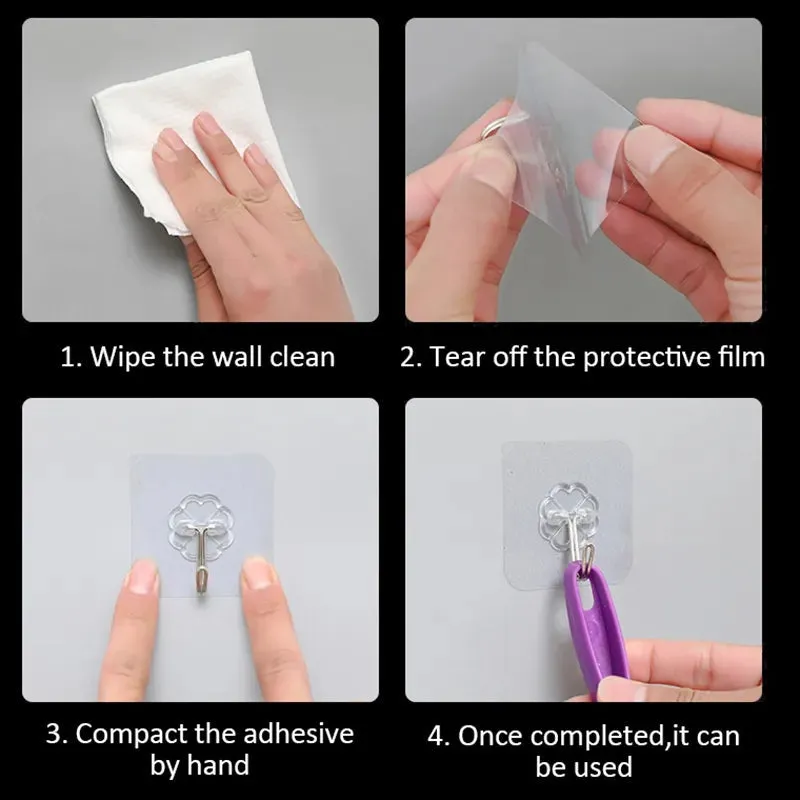 1. Wipe the wall clean

2. Tear off the protective film

3. Compact the adhesive by hand

4. Once completed,it can be used