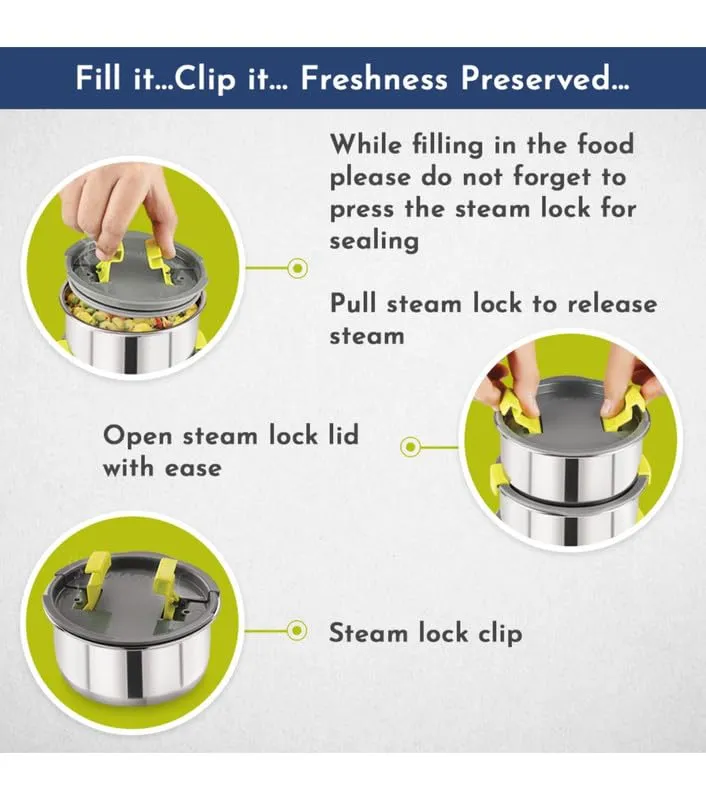 Fill it...Clip it... Freshness Preserved...

While filling in the food please do not forget to press the steam lock for sealing

Pull steam lock to release steam

Open steam lock lid with ease

Steam lock clip